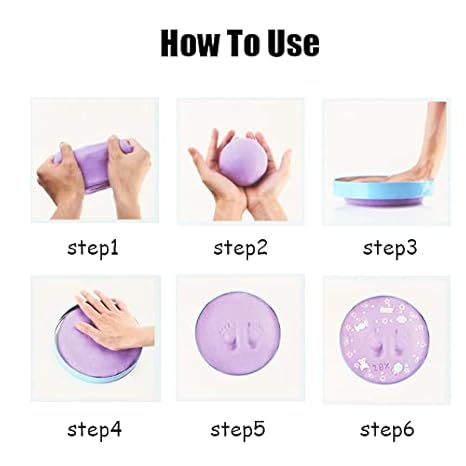 How To Use

step1

step2

step3

step4

step5

step6