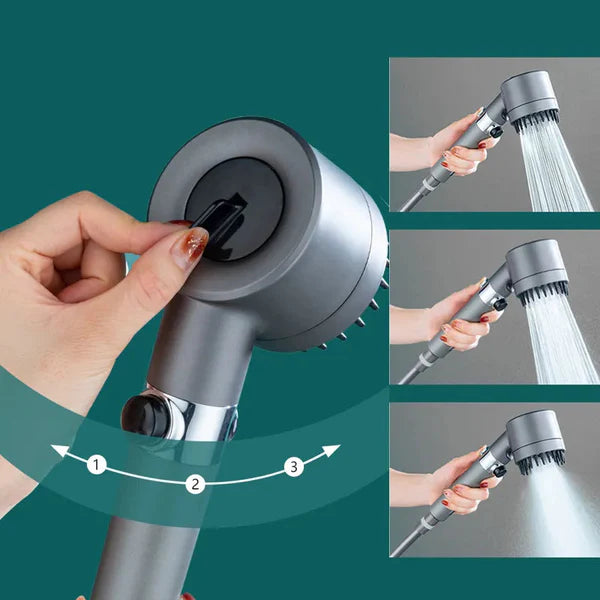 1
2
3